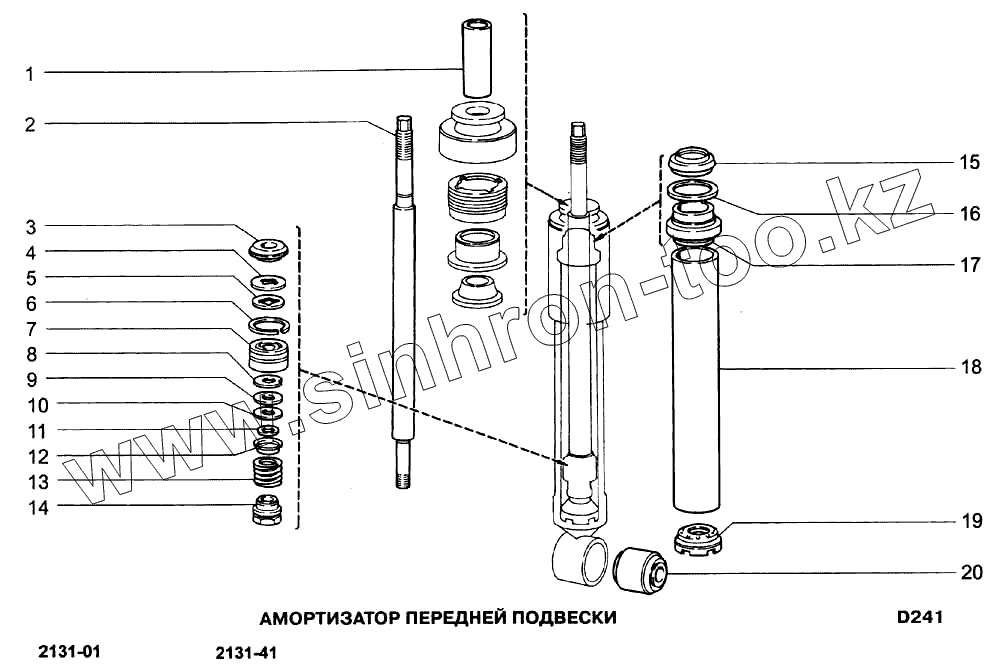 1
2
3
4
5
6
7
8
9
10
11
12
13
14
15
16
17
18
19
20

www.sinhron-too.kz

АМОРТИЗАТОР ПЕРЕДНЕЙ ПОДВЕСКИ

D241

2131-01

2131-41